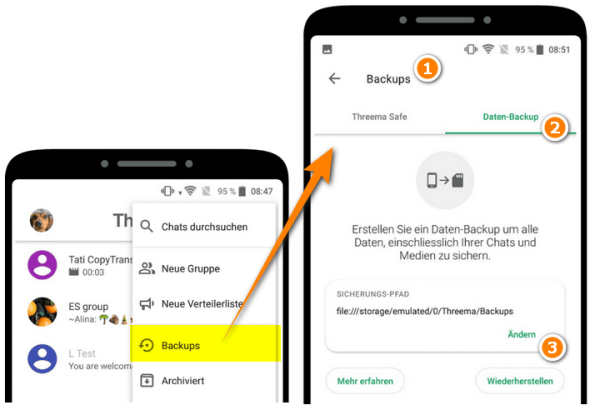 95 % 08:47

Th

Tati CopyTrans
00:03

ES group
~Alina:

L Test
You are welcom

Chats durchsuchen

Neue Gruppe

Neue Verteilerliste

Backups

Archiviert

95 % 08:51

Backups 1

Threema Safe

Daten-Backup 2

Erstellen Sie ein Daten-Backup um alle Daten, einschliesslich Ihrer Chats und Medien zu sichern.

SICHERUNGS-PFAD

file:///storage/emulated/0/Threema/Backups

Ändern 3

Mehr erfahren

Wiederherstellen